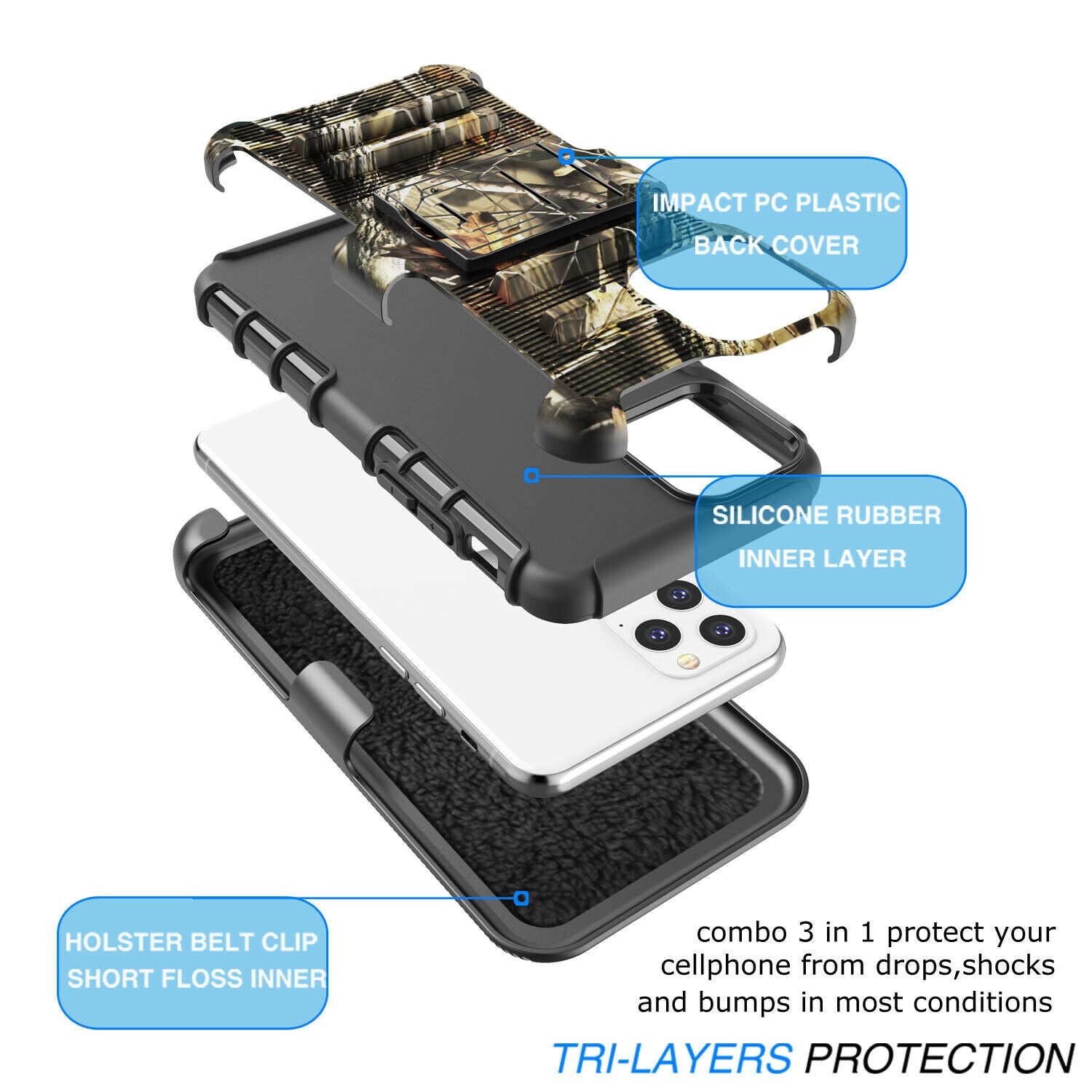 IMPACT PC PLASTIC
BACK COVER

SILICONE RUBBER
INNER LAYER

HOLSTER BELT CLIP
SHORT FLOSS INNER

combo 3 in 1 protect your cellphone from drops,shocks and bumps in most conditions

TRI-LAYERS PROTECTION