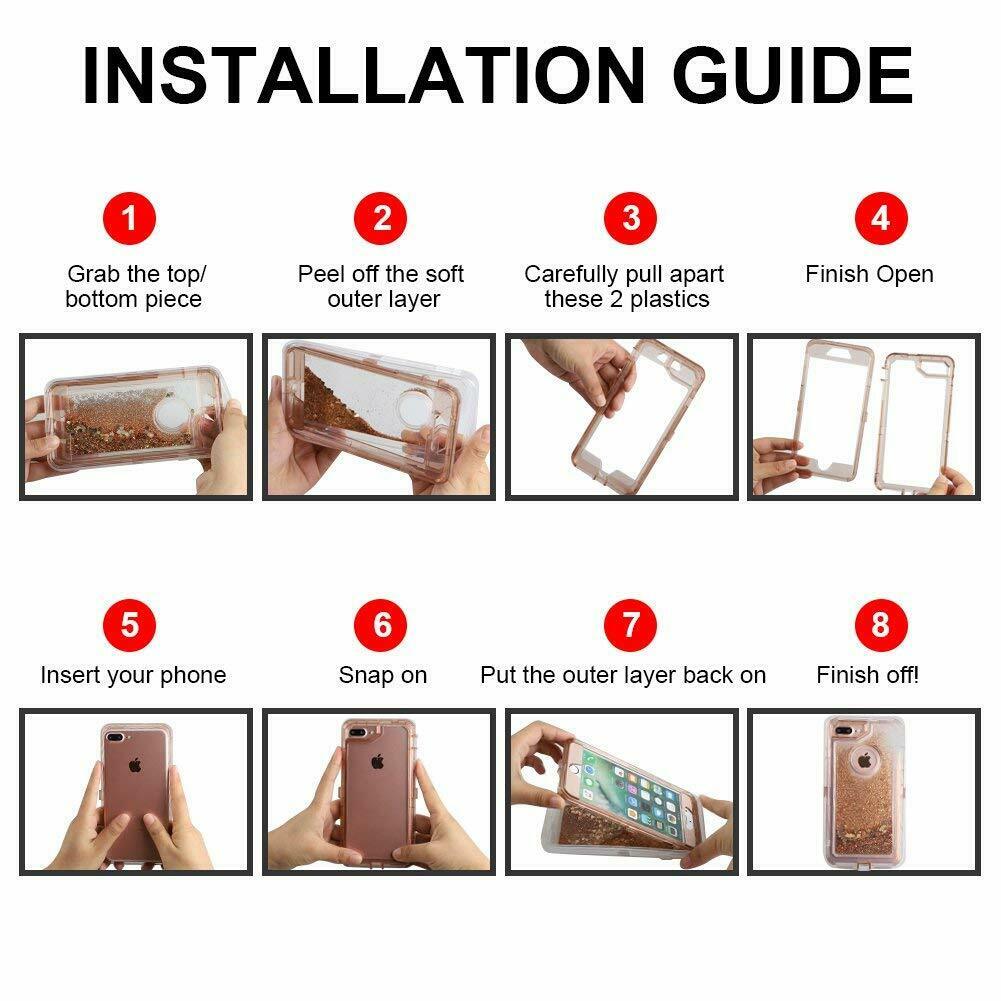 INSTALLATION GUIDE

1
Grab the top/ bottom piece

2
Peel off the soft outer layer

3
Carefully pull apart these 2 plastics

4
Finish Open

5
Insert your phone

6
Snap on

7
Put the outer layer back on

8
Finish off!