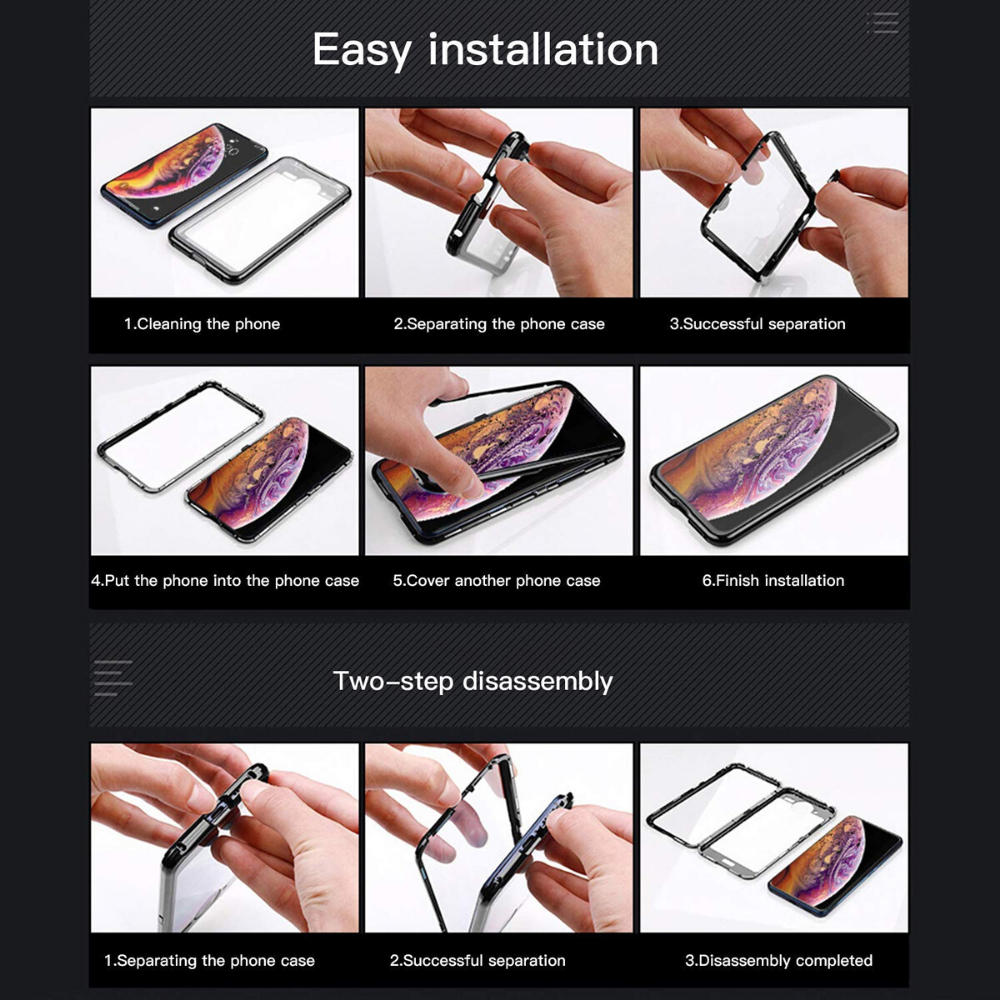 Easy installation

1.Cleaning the phone

2.Separating the phone case

3.Successful separation

4.Put the phone into the phone case

5.Cover another phone case

6.Finish installation

Two-step disassembly

1.Separating the phone case

2.Successful separation

3.Disassembly completed