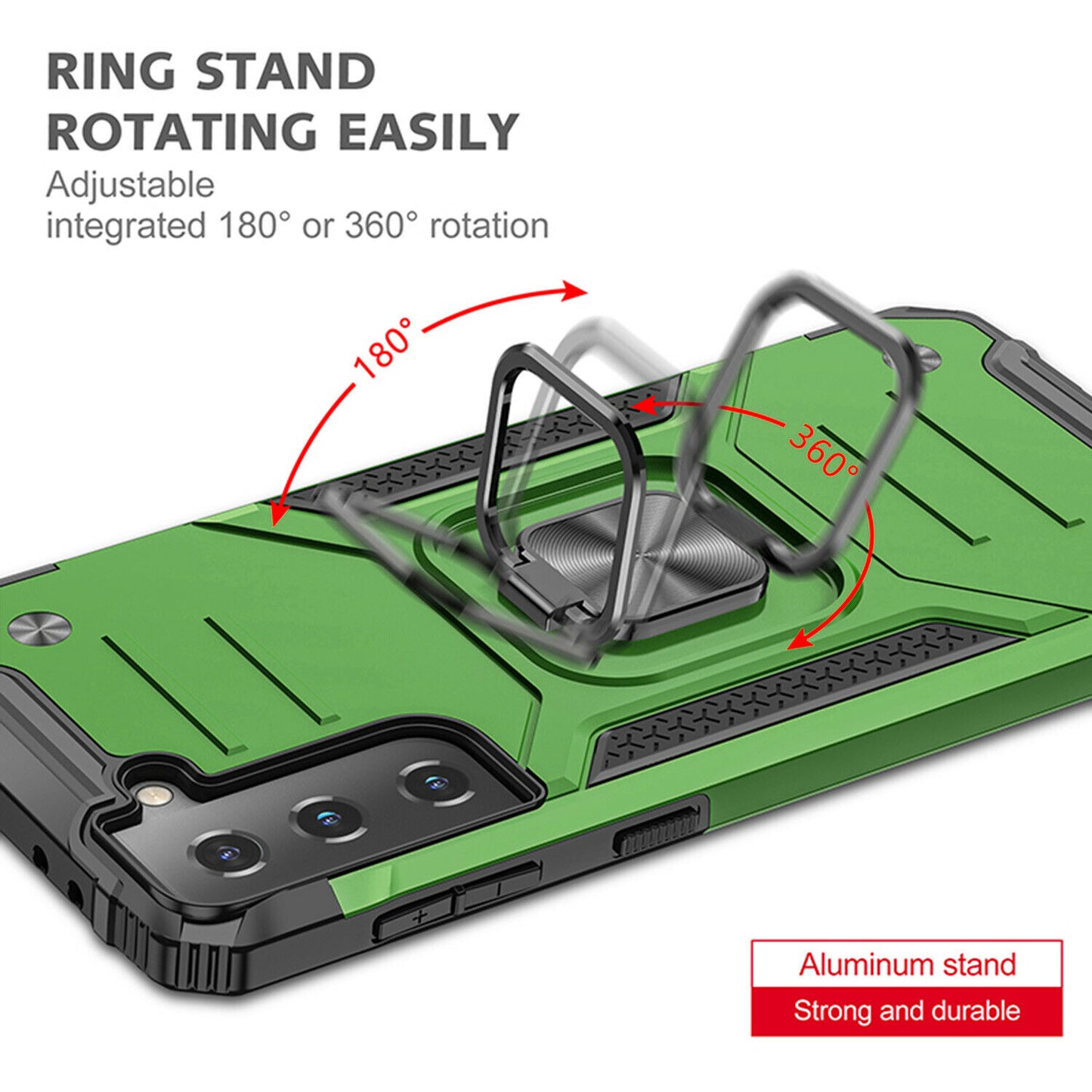 RING STAND
ROTATING EASILY

Adjustable
integrated 180° or 360° rotation

180°

360°

Aluminum stand

Strong and durable