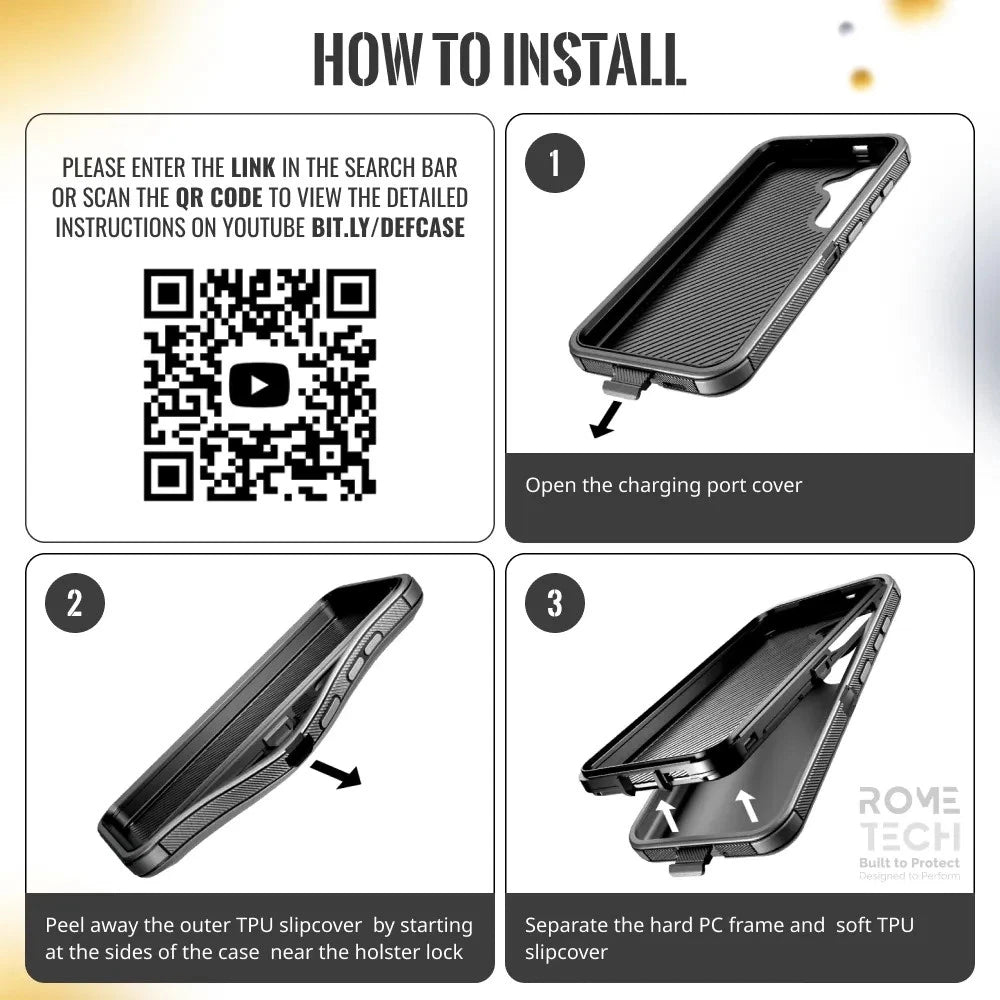 HOW TO INSTALL

PLEASE ENTER THE LINK IN THE SEARCH BAR OR SCAN THE QR CODE TO VIEW THE DETAILED INSTRUCTIONS ON YOUTUBE BIT.LY/DEFCASE

1

Open the charging port cover

2

Peel away the outer TPU slipcover by starting at the sides of the case near the holster lock

3

ROME TECH
Built to Protect
Designed to Perform

Separate the hard PC frame and soft TPU slipcover