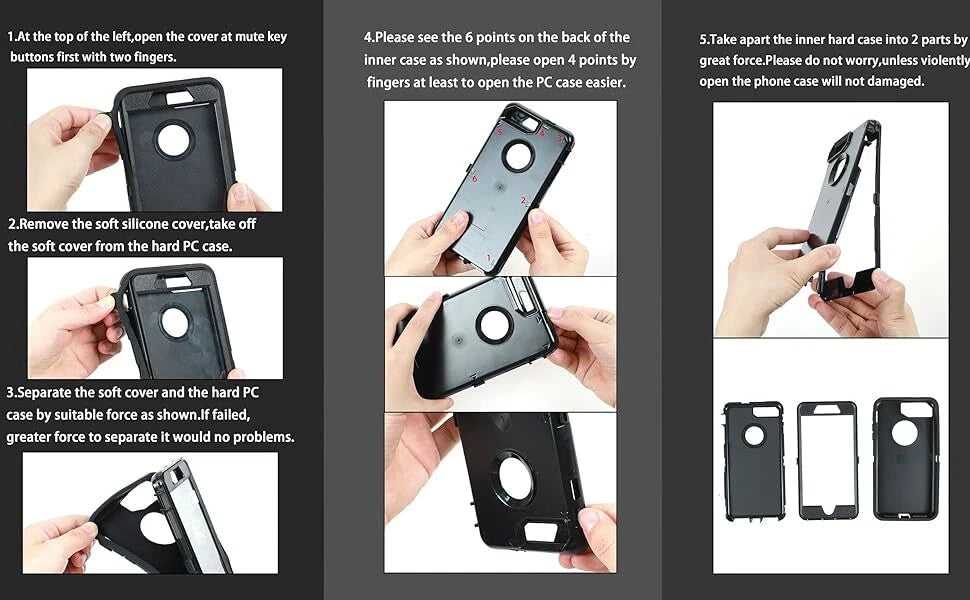 1.At the top of the left,open the cover at mute key buttons first with two fingers.

2.Remove the soft silicone cover,take off the soft cover from the hard PC case.

3.Separate the soft cover and the hard PC case by suitable force as shown.If failed, greater force to separate it would no problems.

4.Please see the 6 points on the back of the inner case as shown,please open 4 points by fingers at least to open the PC case easier.

5
4
3
6
2
1

5.Take apart the inner hard case into 2 parts by great force.Please do not worry,unless violently open the phone case will not damaged.