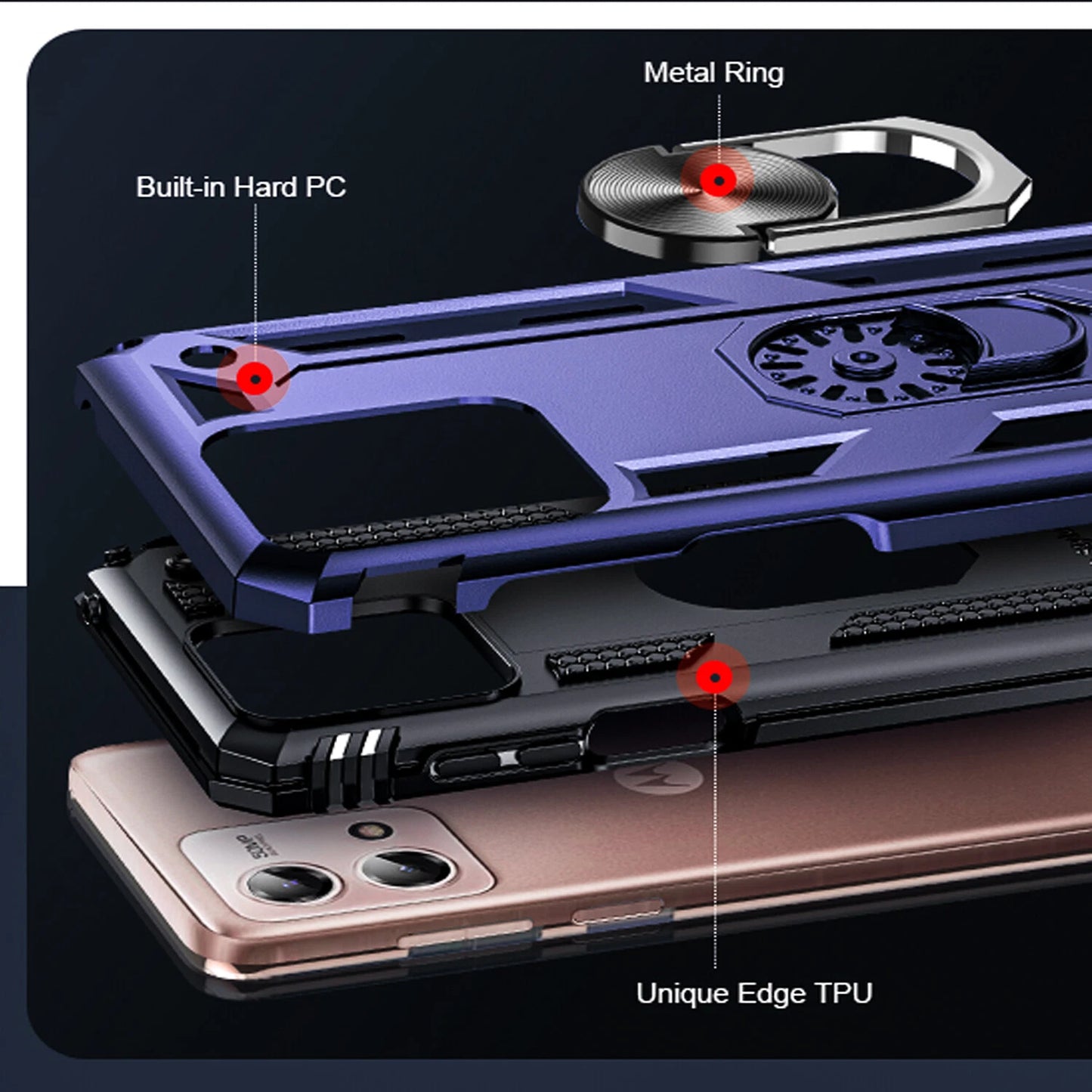 Metal Ring

Built-in Hard PC

Unique Edge TPU