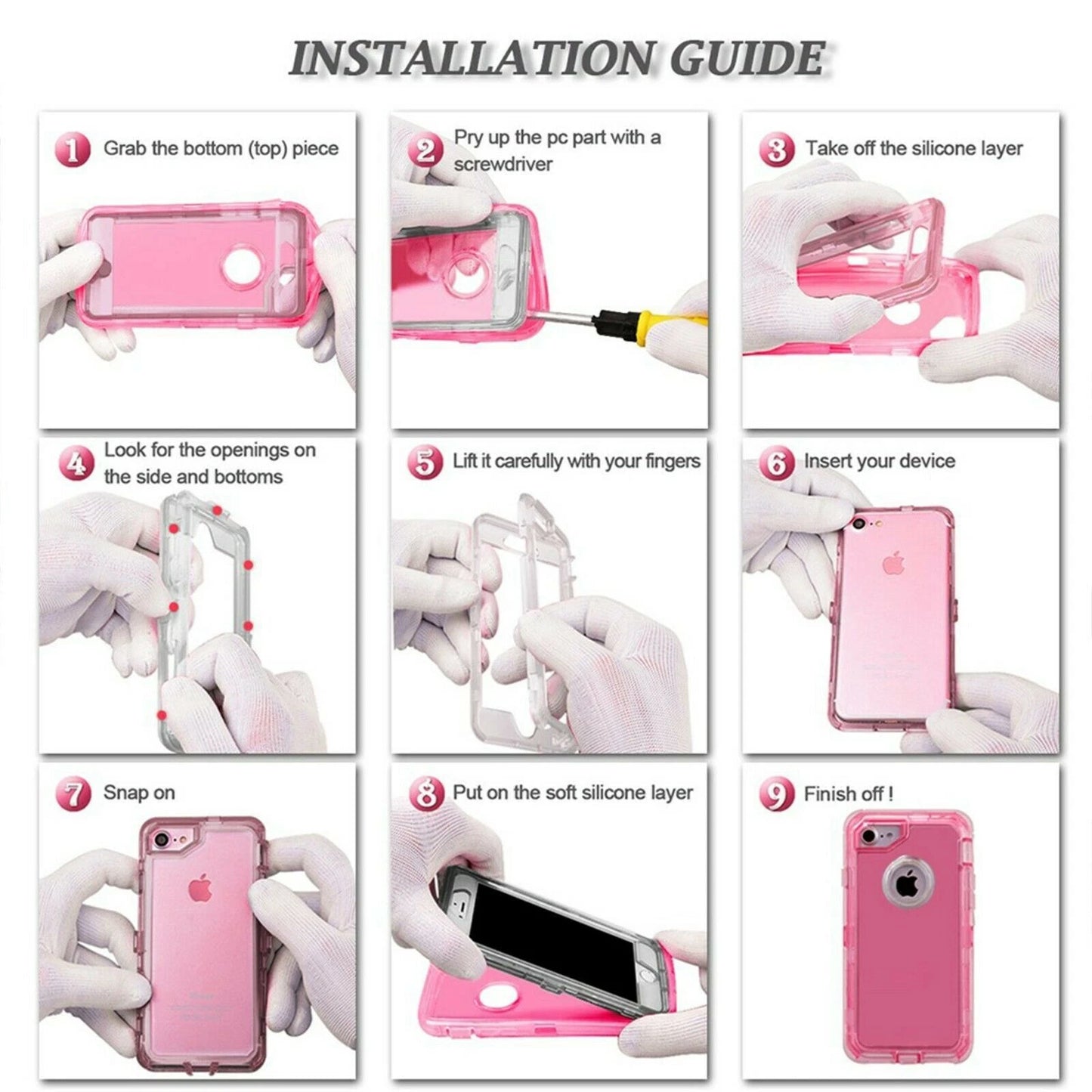 INSTALLATION GUIDE

1 Grab the bottom (top) piece

2 Pry up the pc part with a screwdriver

3 Take off the silicone layer

4 Look for the openings on the side and bottoms

5 Lift it carefully with your fingers

6 Insert your device

7 Snap on

8 Put on the soft silicone layer

9 Finish off !